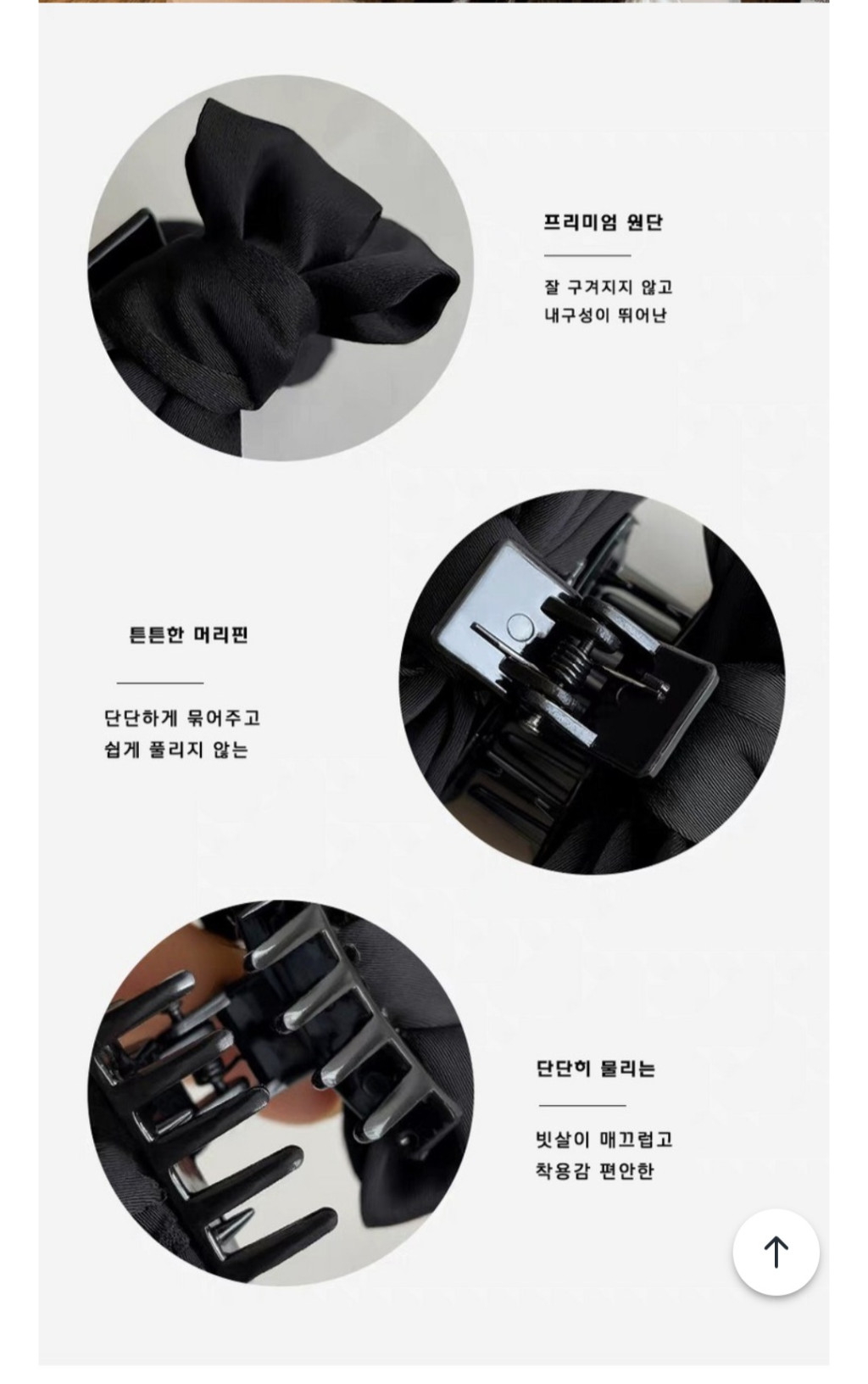 프리미엄 원단

잘 구겨지지 않고
내구성이 뛰어난

튼튼한 머리핀

단단하게 묶어주고
쉽게 풀리지 않는

단단히 물리는

빗살이 매끄럽고
착용감 편안한