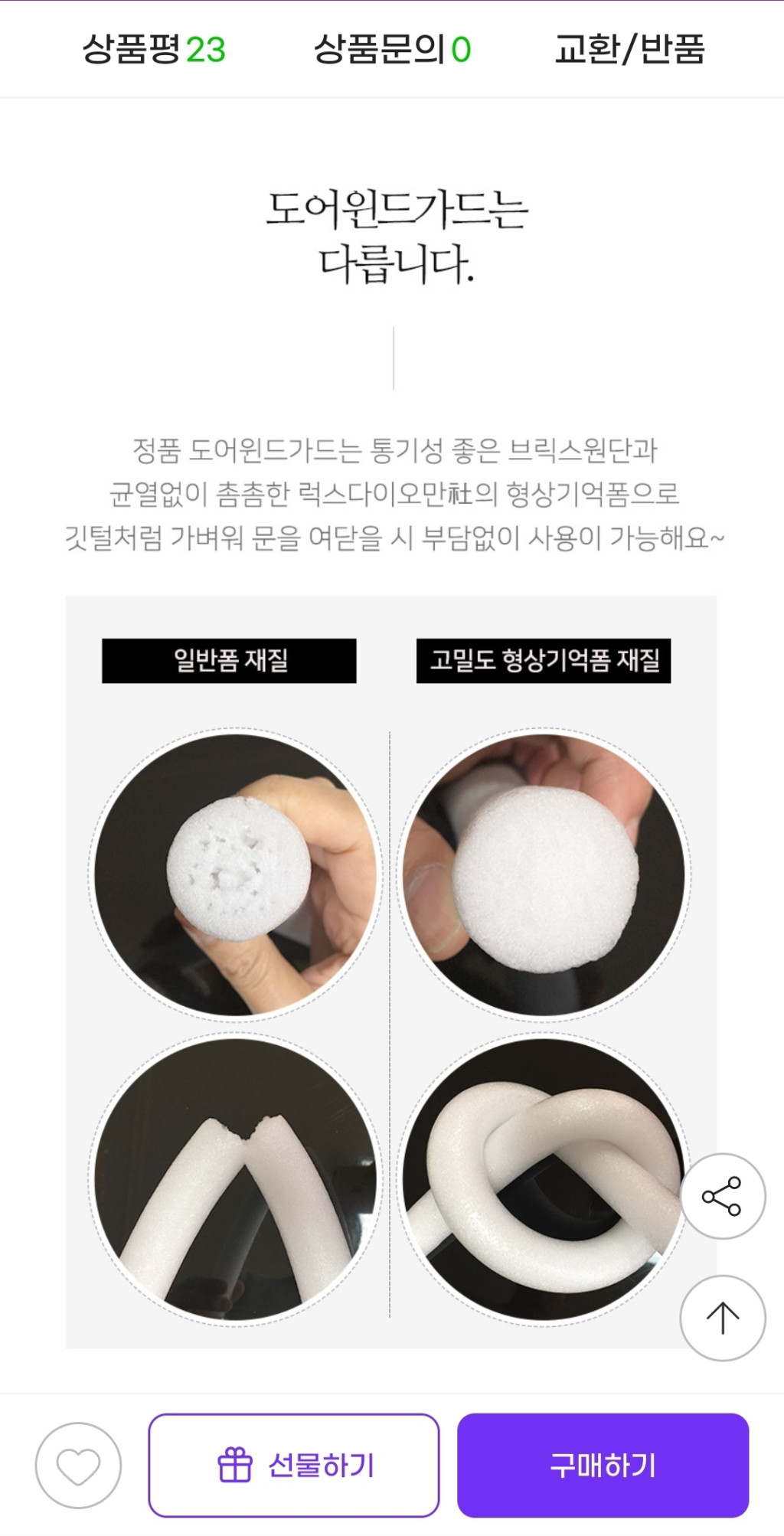 상품평 23 상품문의 0 교환/반품

도어윈드가드는
다릅니다.

정품 도어윈드가드는 통기성 좋은 브릭스원단과
균열없이 촘촘한 럭스다이오만社의 형상기억폼으로
깃털처럼 가벼워 문을 여닫을 시 부담없이 사용이 가능해요~

일반폼 재질

고밀도 형상기억폼 재질

선물하기

구매하기