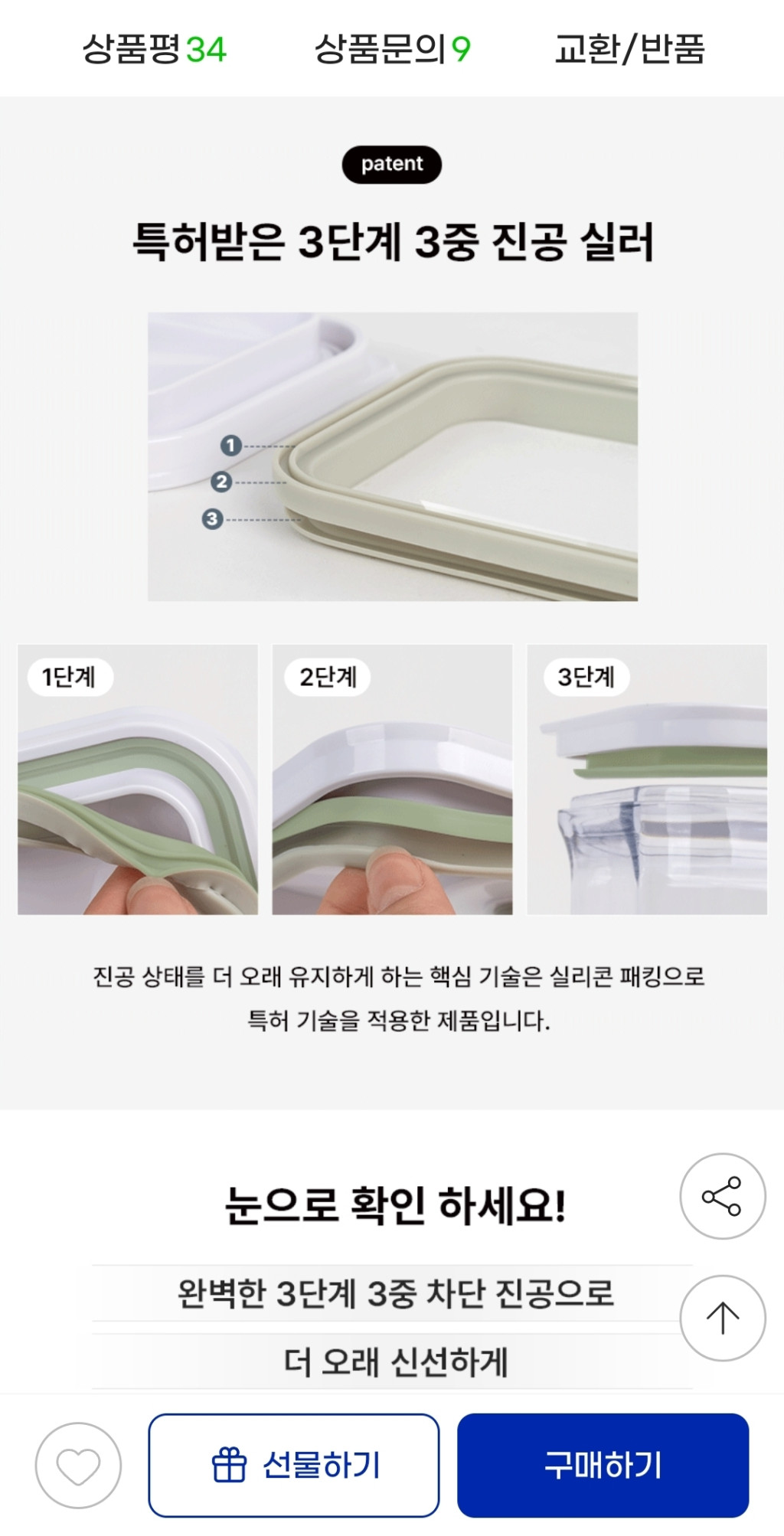 상품평 34 상품문의 9 교환/반품

patent

특허받은 3단계 3중 진공 실러

1
2
3

1단계

2단계

3단계

진공 상태를 더 오래 유지하게 하는 핵심 기술은 실리콘 패킹으로 특허 기술을 적용한 제품입니다.

눈으로 확인 하세요!

완벽한 3단계 3중 차단 진공으로

더 오래 신선하게

선물하기

구매하기