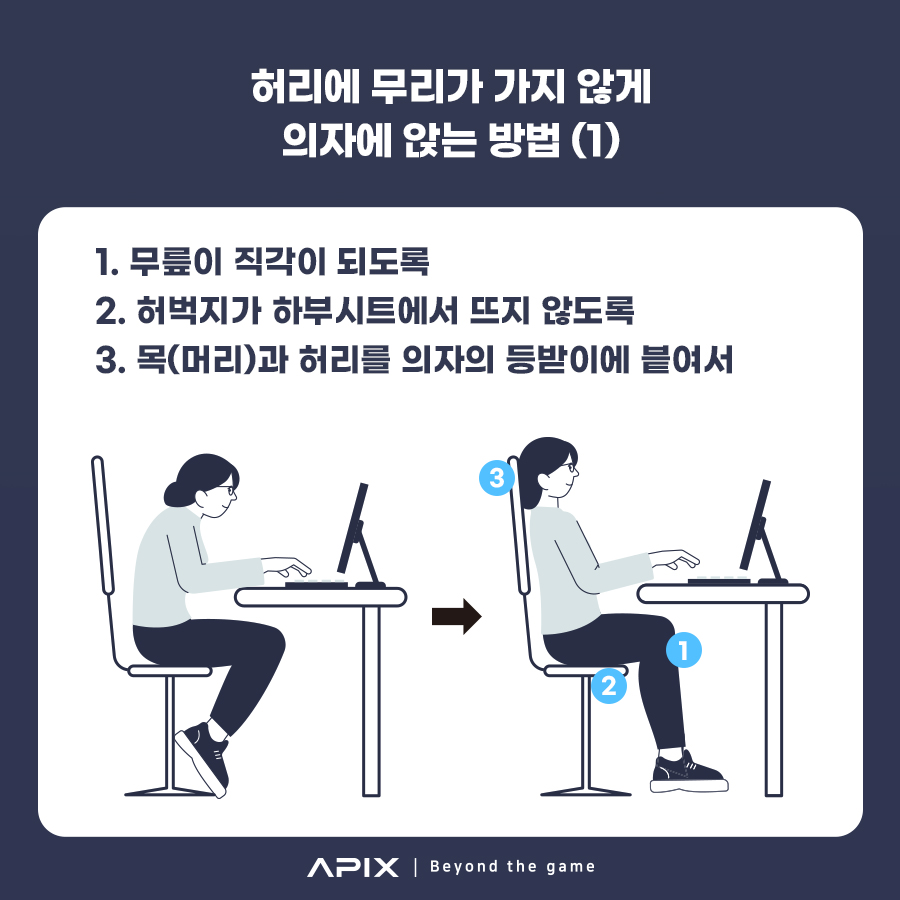 허리에 무리가 가지 않게
의자에 앉는 방법 (1)

1. 무릎이 직각이 되도록
2. 허벅지가 하부시트에서 뜨지 않도록
3. 목(머리)과 허리를 의자의 등받이에 붙여서

3

1

2

APIX | Beyond the game